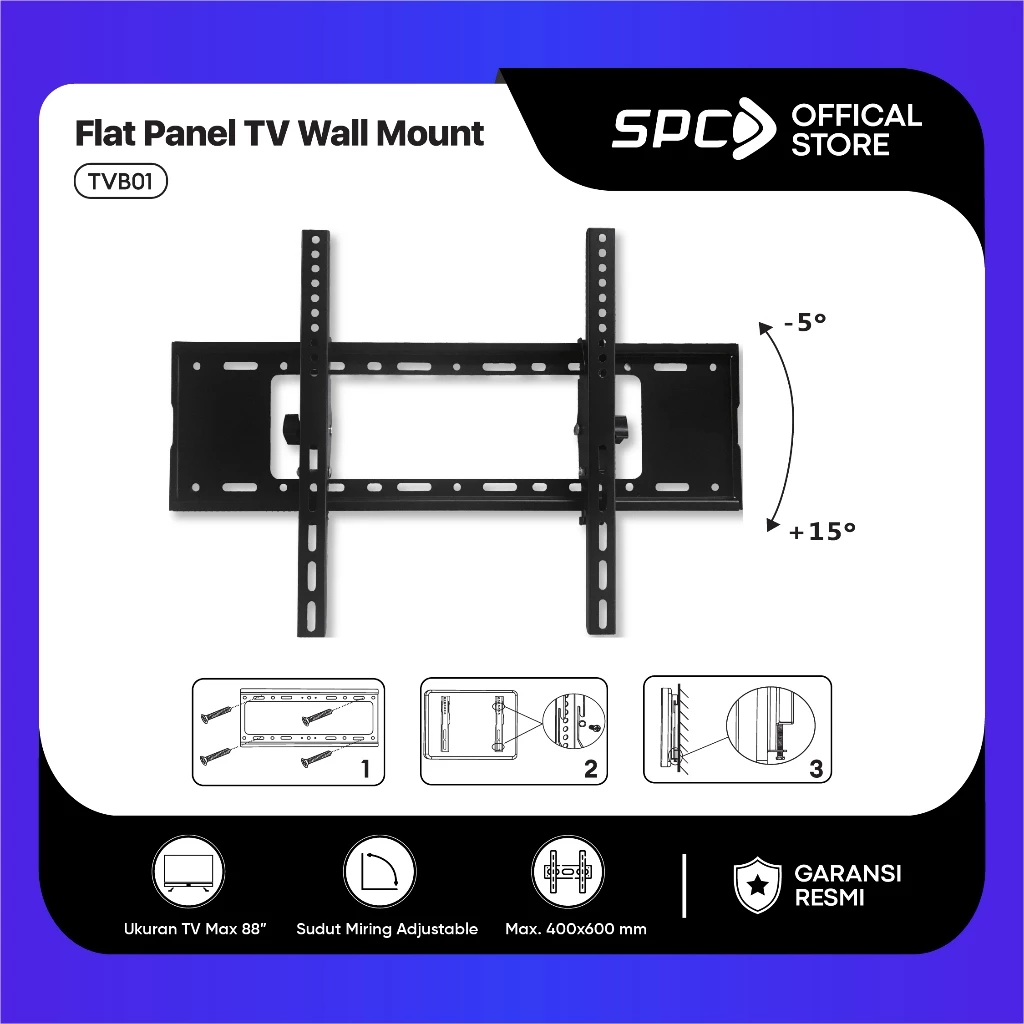 Flat Panel TV Wall Mount

TVB01

SPC OFFICAL STORE

-5°

+15°

1

2

3

Ukuran TV Max 88"

Sudut Miring Adjustable

Max. 400x600 mm

GARANSI RESMI